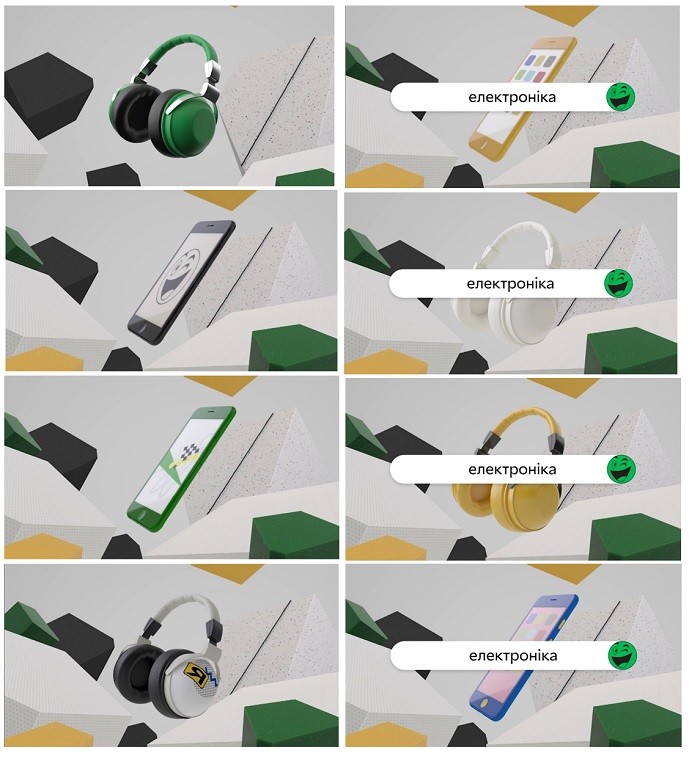 електроніка

електроніка

електроніка

електроніка